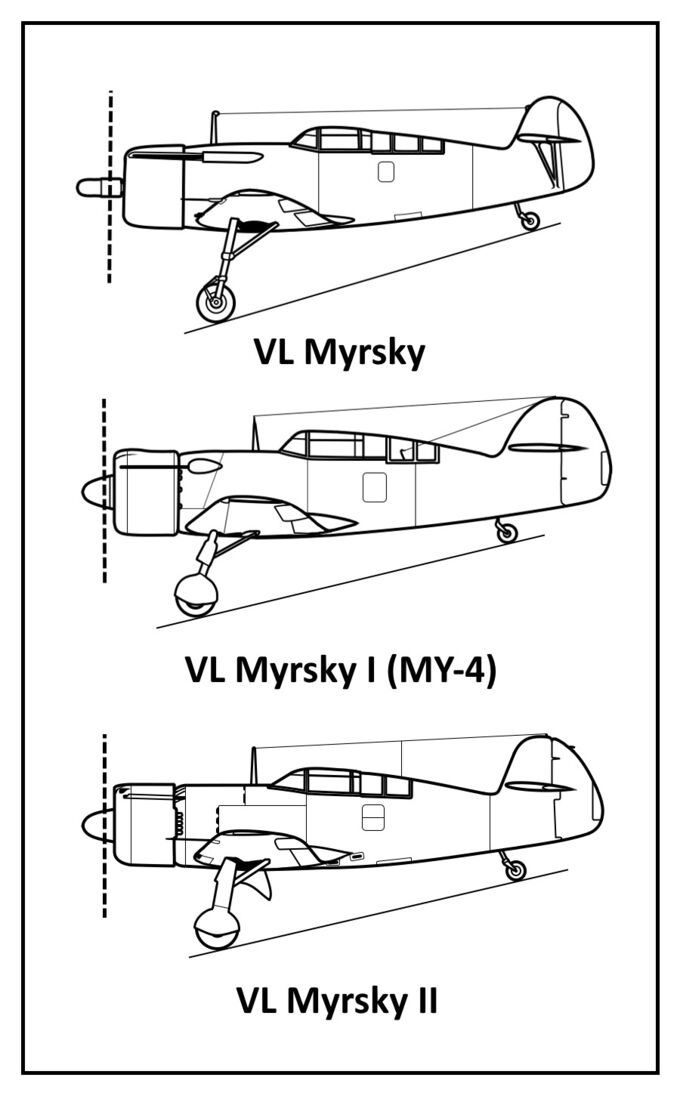 VL Myrsky

VL Myrsky I (MY-4)

VL Myrsky II