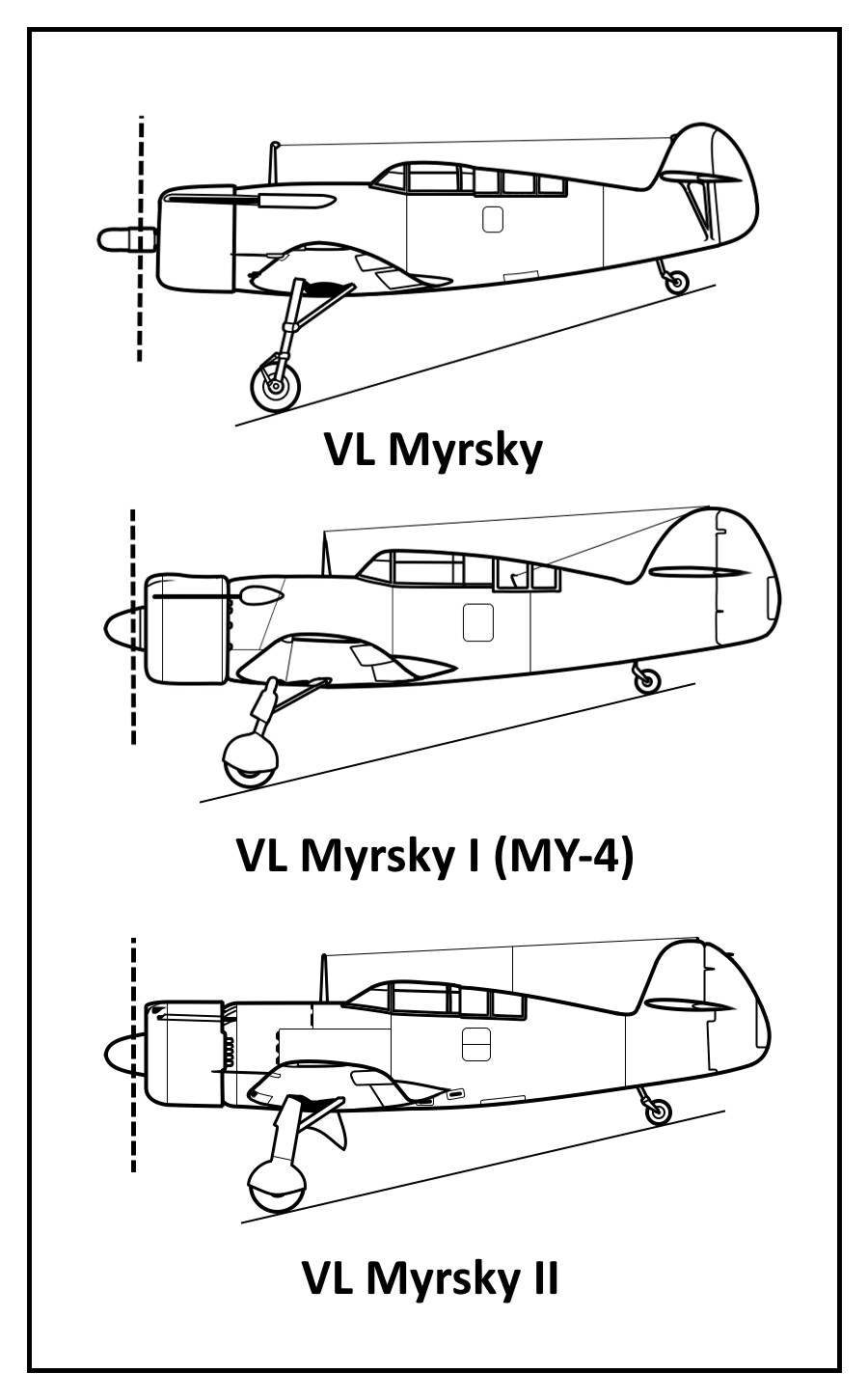 VL Myrsky

VL Myrsky I (MY-4)

VL Myrsky II