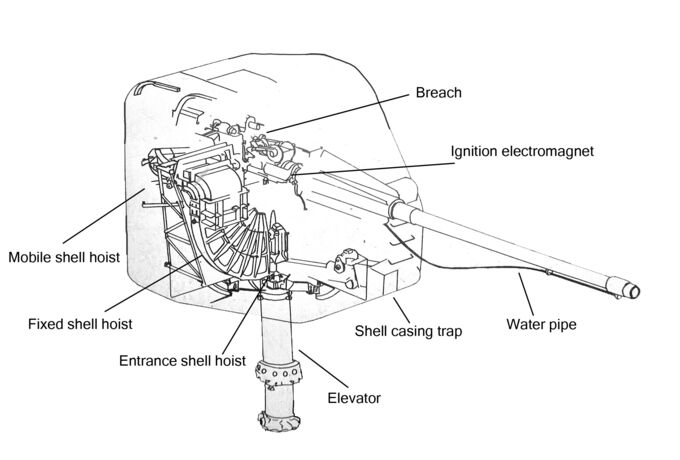 Breach

Ignition electromagnet

Mobile shell hoist

Fixed shell hoist

Entrance shell hoist

Shell casing trap

Water pipe

Elevator