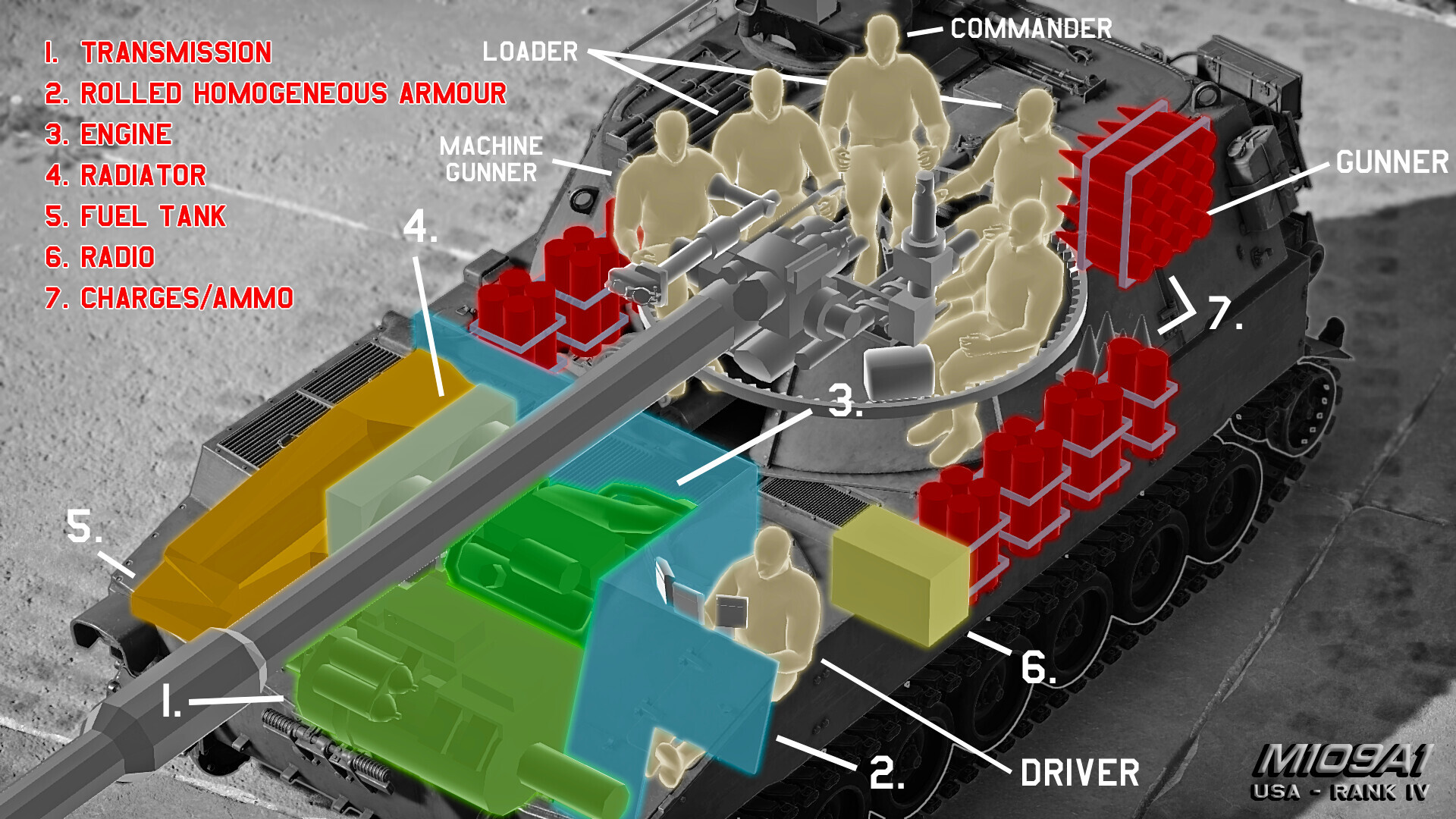 1. TRANSMISSION
2. ROLLED HOMOGENEOUS ARMOUR
3. ENGINE
4. RADIATOR
5. FUEL TANK
6. RADIO
7. CHARGES/AMMO

LOADER

COMMANDER

MACHINE GUNNER

GUNNER

4.

7.

3.

5.

6.

1.

2.

DRIVER

M109A1
USA - RANK IV