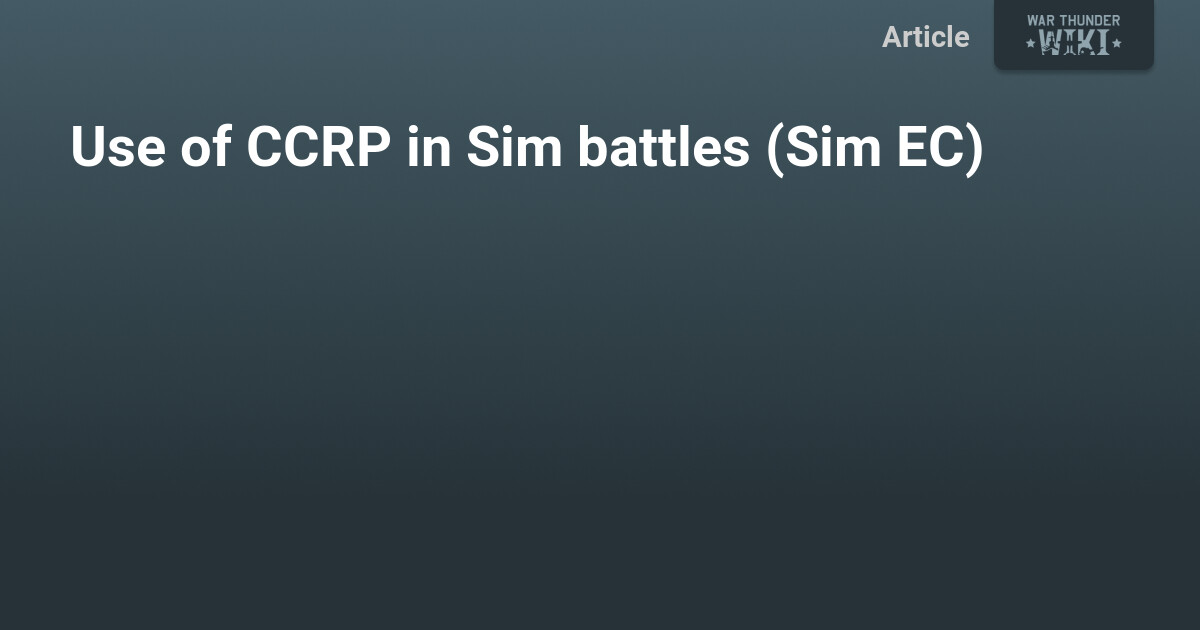 Article

WAR THUNDER
WIKI

Use of CCRP in Sim battles (Sim EC)